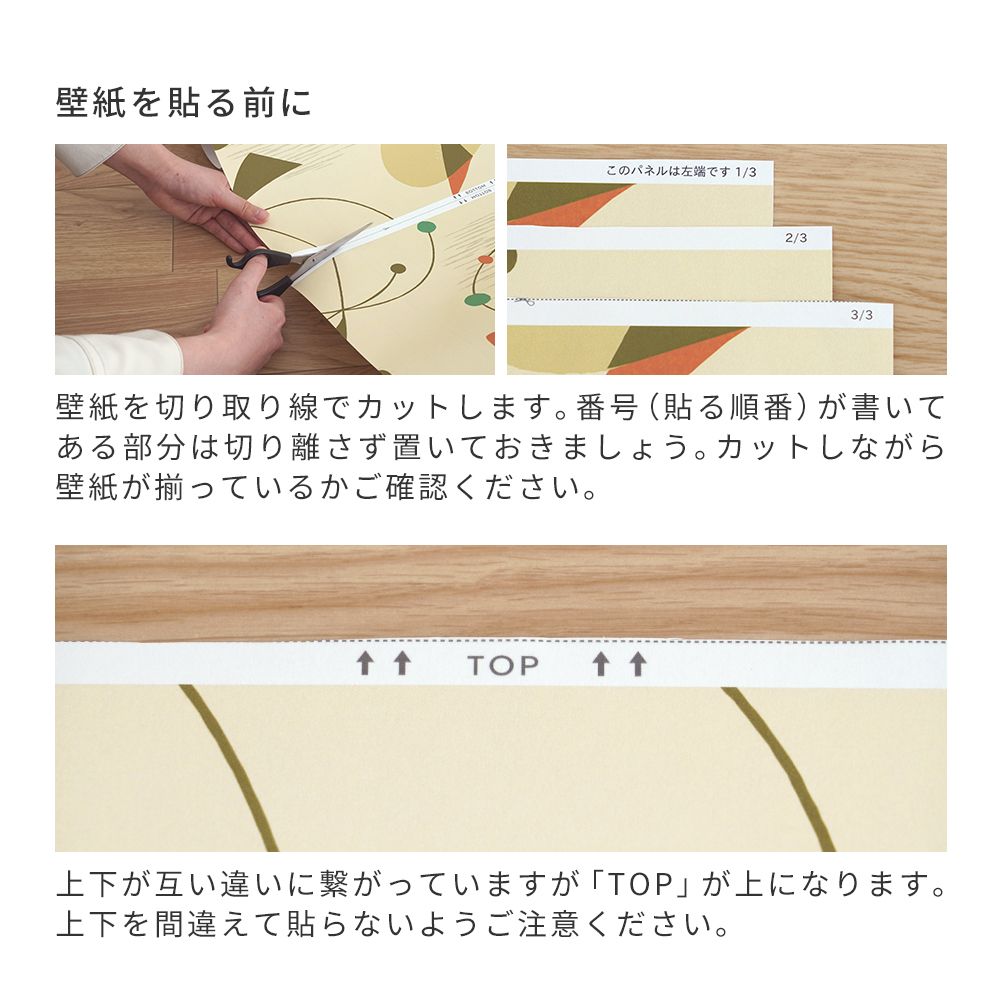 壁紙を貼る前に

このパネルは左端です 1/3

2/3

3/3

壁紙を切り取り線でカットします。番号（貼る順番）が書いてある部分は切り離さず置いておきましょう。カットしながら壁紙が揃っているかご確認ください。

↑↑ TOP ↑↑

上下が互い違いに繋がっていますが「TOP」が上になります。上下を間違えて貼らないようご注意ください。