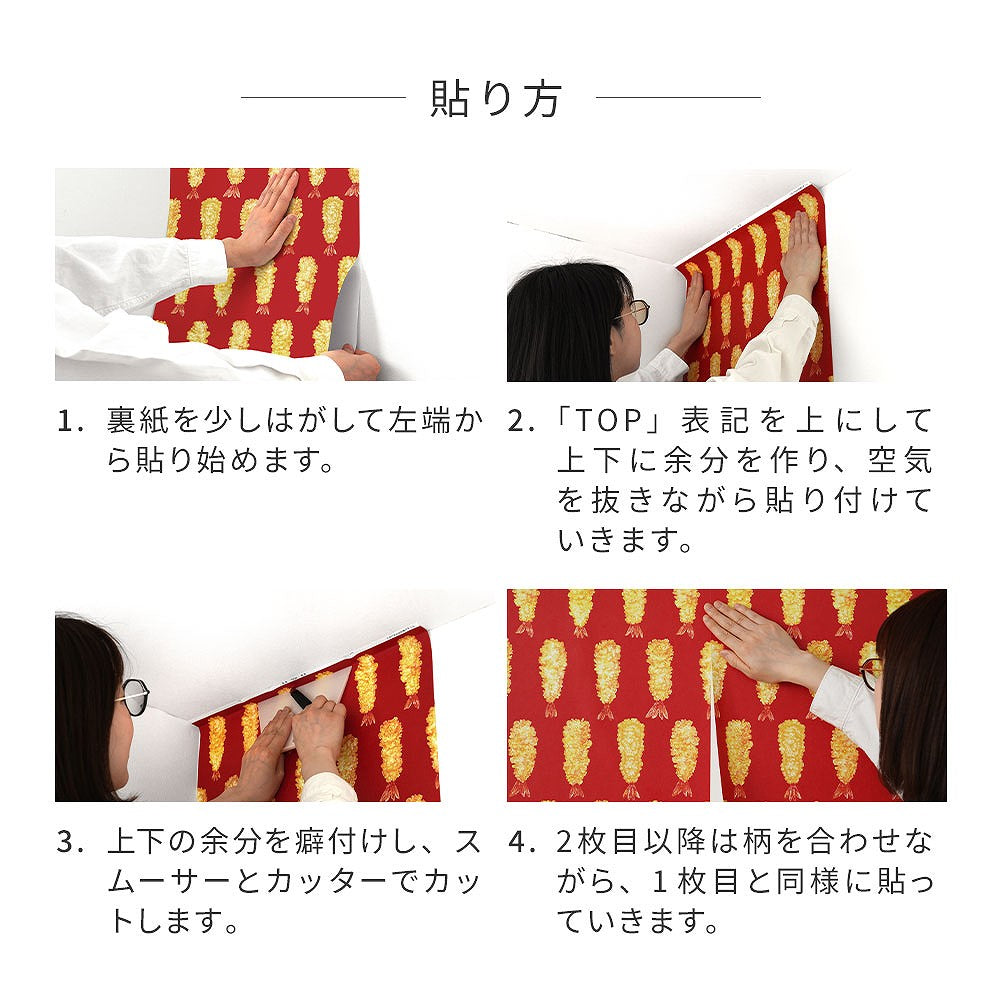 貼り方

1. 裏紙を少しはがして左端から貼り始めます。

2. 「TOP」表記を上にして上下に余分を作り、空気を抜きながら貼り付けていきます。

3. 上下の余分を癖付けし、スムーサーとカッターでカットします。

4. 2枚目以降は柄を合わせながら、1枚目と同様に貼っていきます。