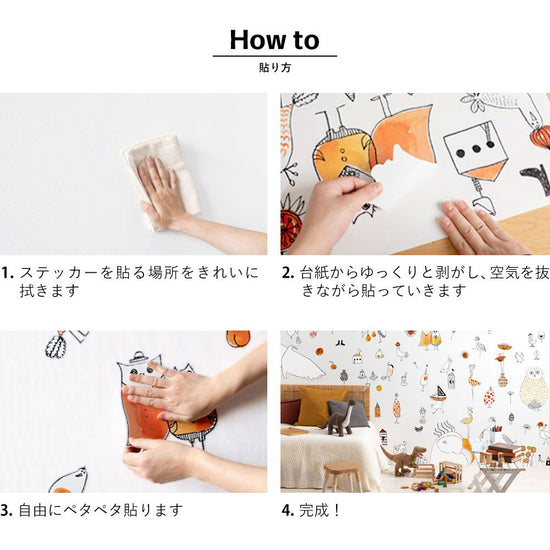 How to

貼り方

1. ステッカーを貼る場所をきれいに拭きます

2. 台紙からゆっくりと剥がし、空気を抜きながら貼っていきます

3. 自由にペタペタ貼ります

4. 完成！