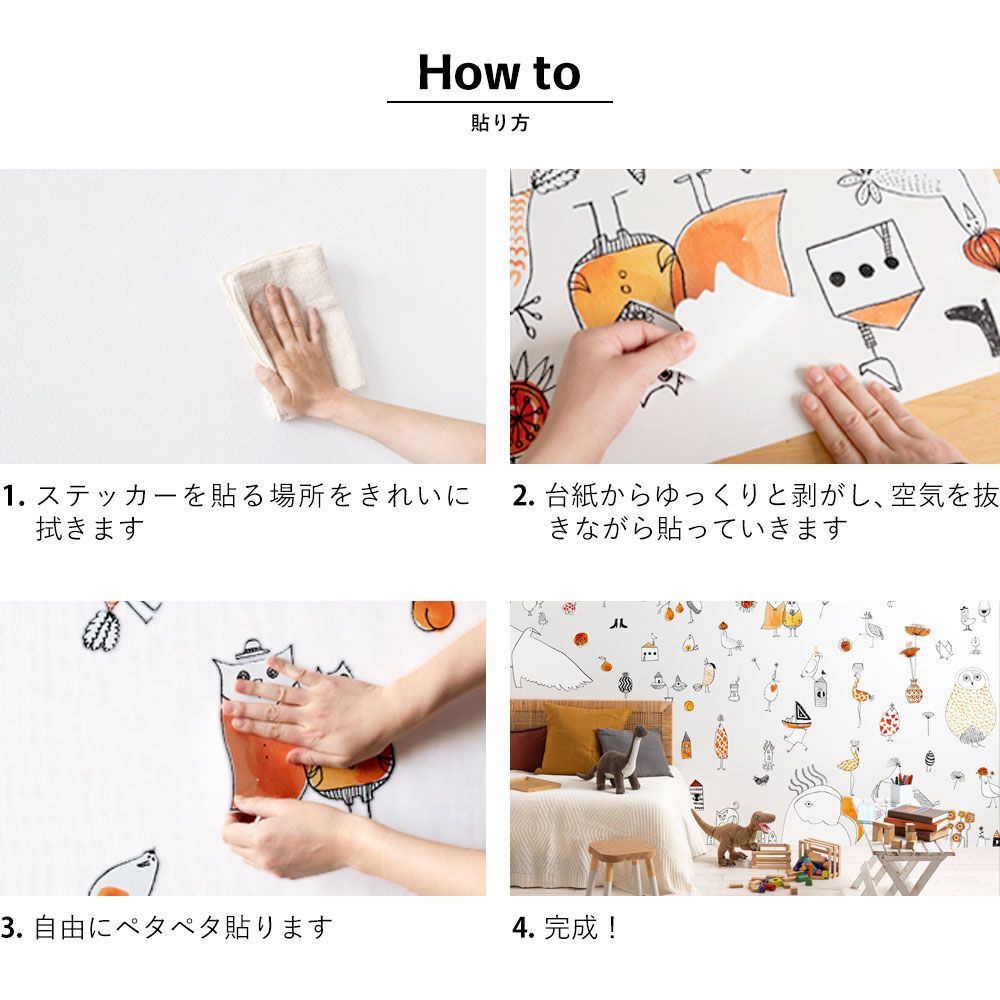 How to
貼り方

1. ステッカーを貼る場所をきれいに拭きます

2. 台紙からゆっくりと剥がし、空気を抜きながら貼っていきます

3. 自由にペタペタ貼ります

4. 完成！