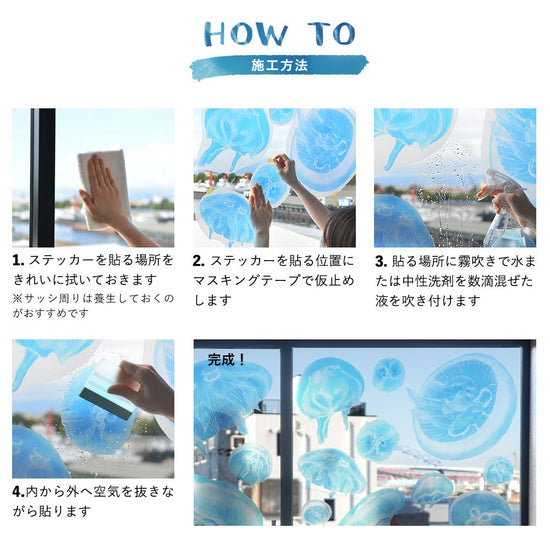 HOW TO

施工方法

1. ステッカーを貼る場所をきれいに拭いておきます
※サッシ周りは養生しておくのがおすすめです

2. ステッカーを貼る位置にマスキングテープで仮止めします

3. 貼る場所に霧吹きで水または中性洗剤を数滴混ぜた液を吹き付けます

4.内から外へ空気を抜きながら貼ります

完成！