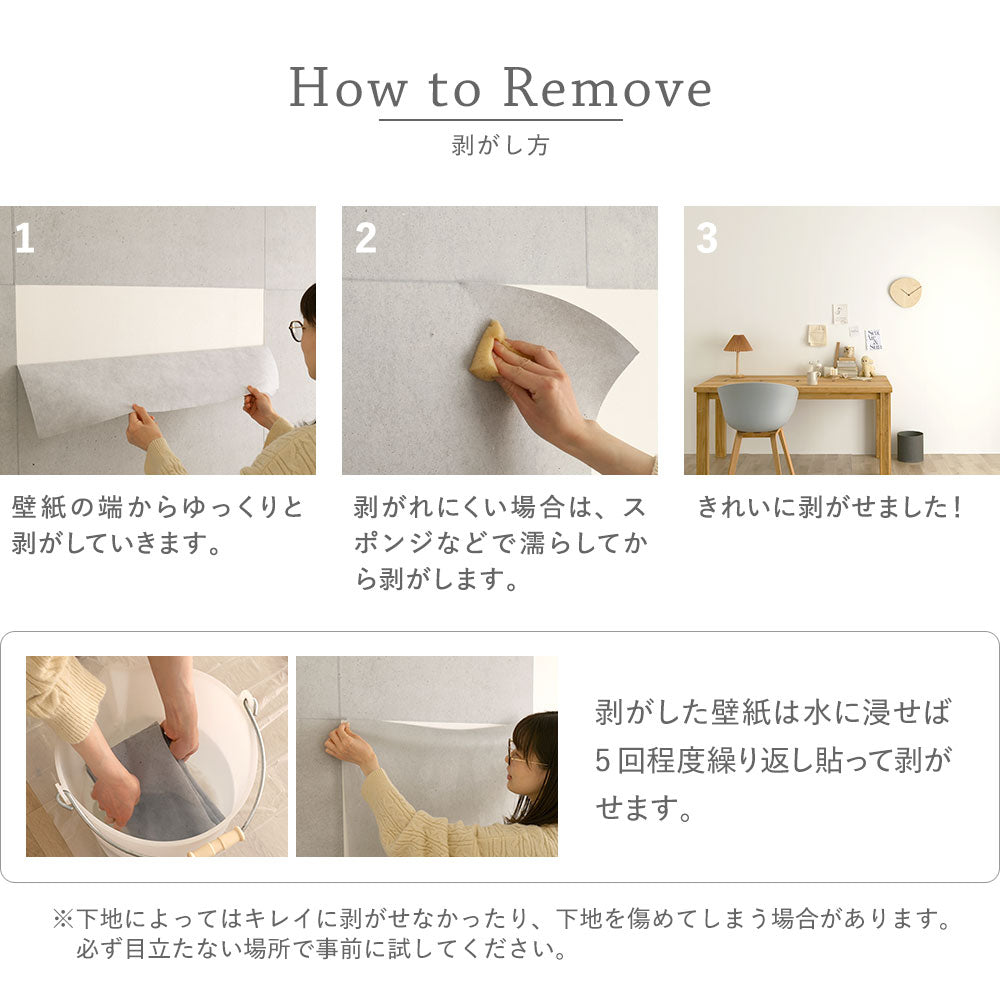 How to Remove

剥がし方

1

壁紙の端からゆっくりと剥がしていきます。

2

剥がれにくい場合は、スポンジなどで濡らしてから剥がします。

3

きれいに剥がせました！

剥がした壁紙は水に浸せば5回程度繰り返し貼って剥がせます。

※下地によってはキレイに剥がせなかったり、下地を傷めてしまう場合があります。必ず目立たない場所で事前に試してください。