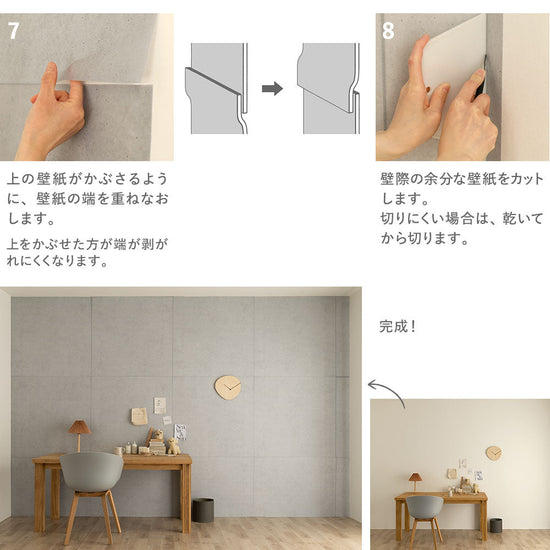 7

上の壁紙がかぶさるように、壁紙の端を重ねなおします。

上をかぶせた方が端が剥がれにくくなります。

8

壁際の余分な壁紙をカットします。
切りにくい場合は、乾いてから切ります。

完成！