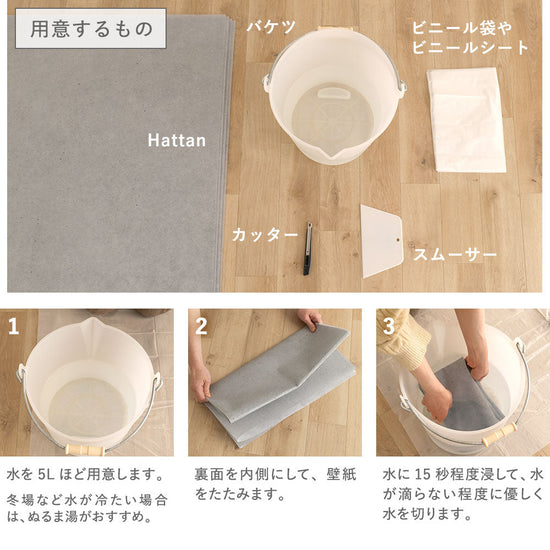 用意するもの

バケツ

ビニール袋や
ビニールシート

Hattan

カッター

スムーサー

1

水を 5L ほど用意します。

冬場など水が冷たい場合は、ぬるま湯がおすすめ。

2

裏面を内側にして、壁紙をたたみます。

3

水に 15 秒程度浸して、水が滴らない程度に優しく水を切ります。