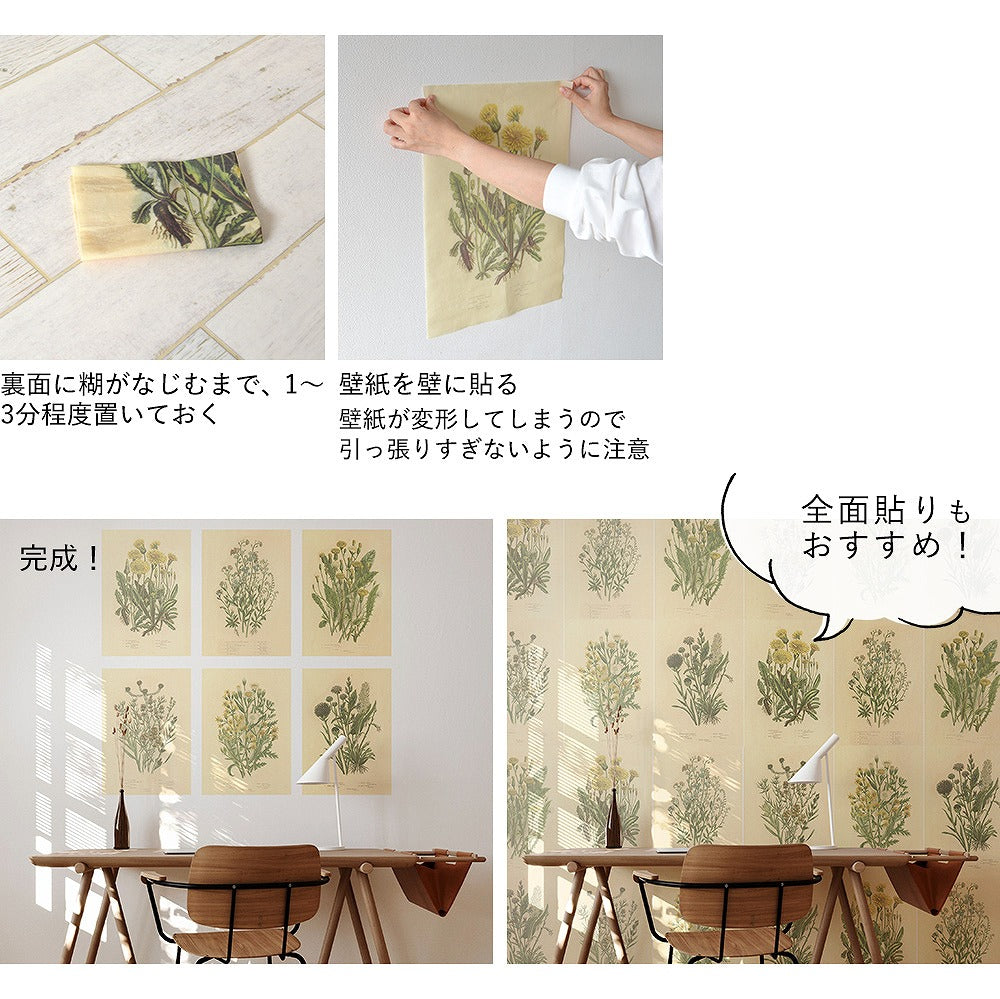 裏面に糊がなじむまで、1～3分程度置いておく

壁紙を壁に貼る

壁紙が変形してしまうので引っ張りすぎないように注意

完成！

全面貼りもおすすめ！