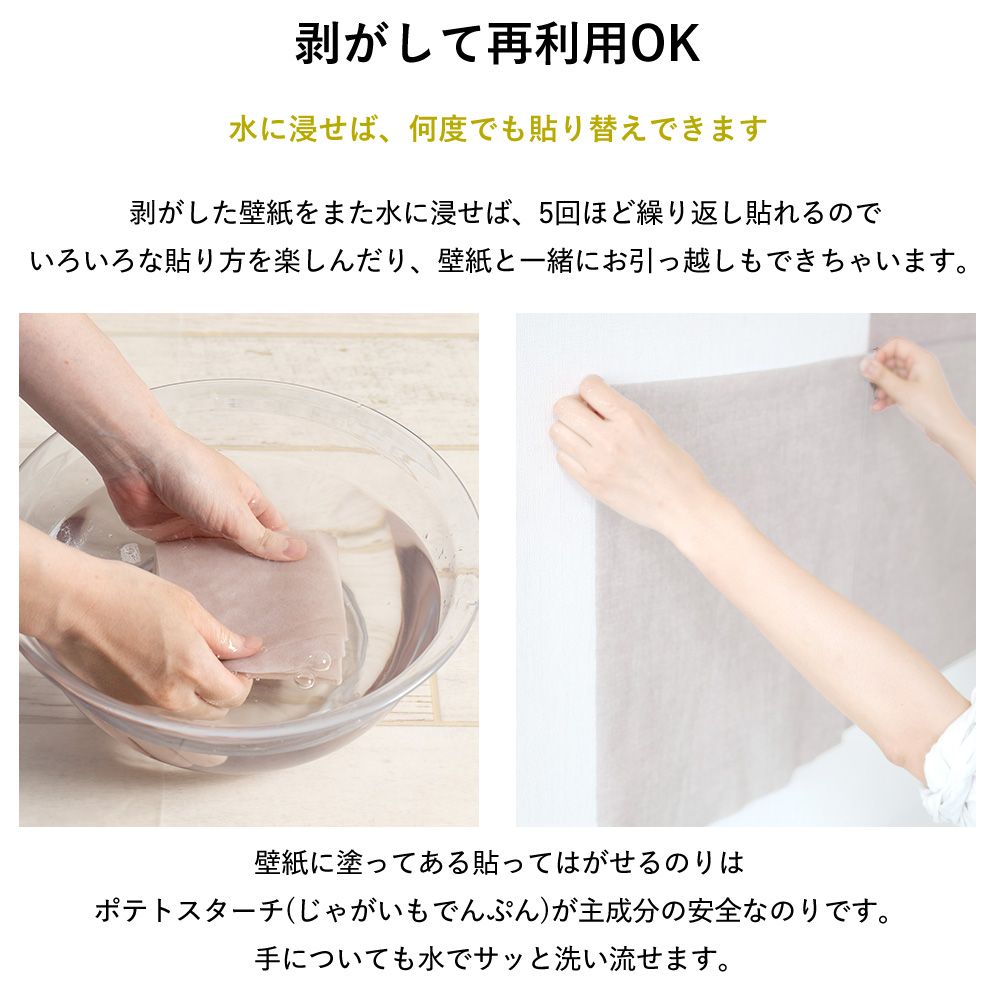 剥がして再利用OK

水に浸せば、何度でも貼り替えできます

剥がした壁紙をまた水に浸せば、5回ほど繰り返し貼れるので
いろいろな貼り方を楽しんだり、壁紙と一緒にお引っ越しもできちゃいます。

壁紙に塗ってある貼ってはがせるのりは
ポテトスターチ(じゃがいもでんぷん)が主成分の安全なのりです。
手についても水でサッと洗い流せます。