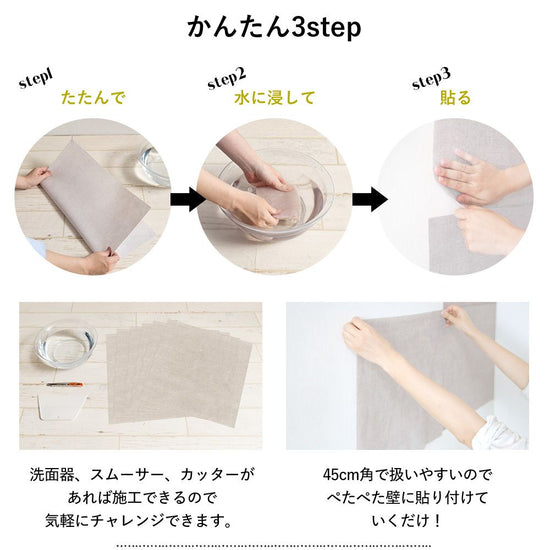 かんたん3step

step1
たたんで

step2
水に浸して

step3
貼る

洗面器、スムーサー、カッターがあれば施工できるので気軽にチャレンジできます。

45cm角で扱いやすいのでぺたぺた壁に貼り付けていくだけ！