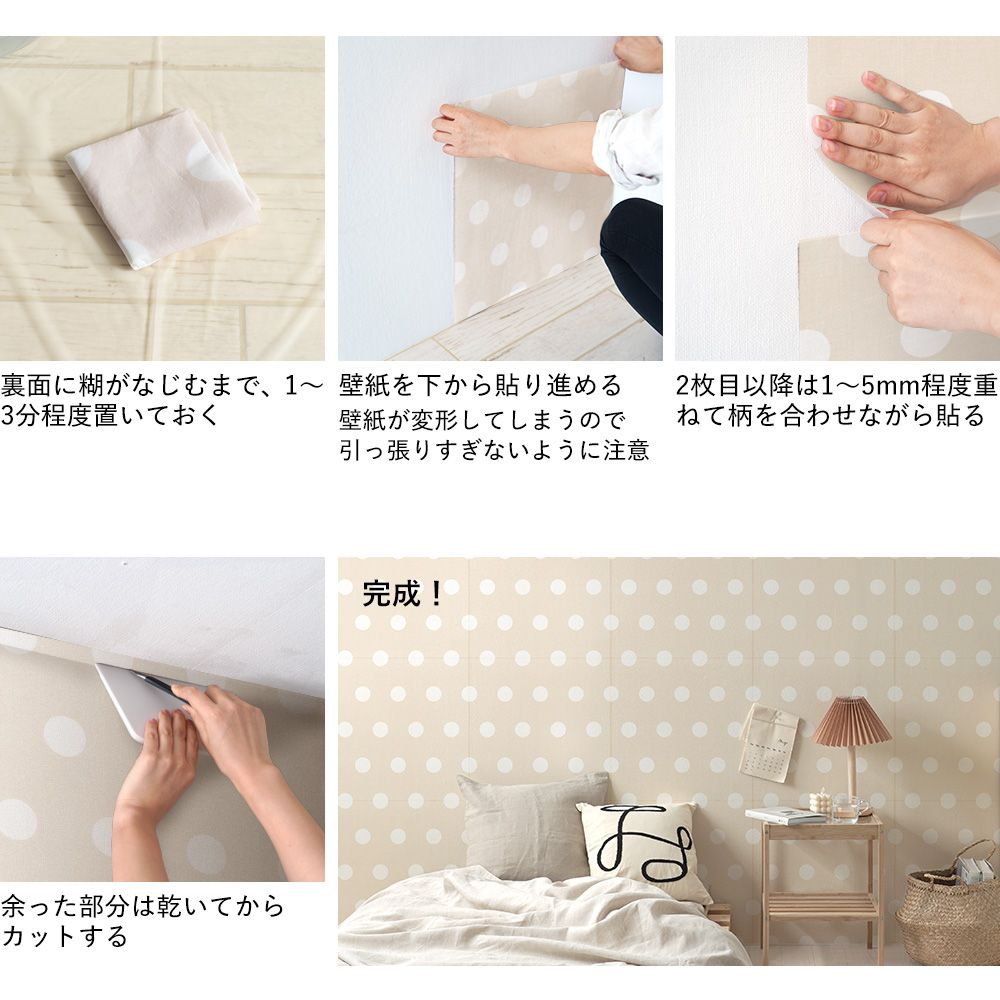 裏面に糊がなじむまで、1～3分程度置いておく

壁紙を下から貼り進める
壁紙が変形してしまうので引っ張りすぎないように注意

2枚目以降は1～5mm程度重ねて柄を合わせながら貼る

余った部分は乾いてからカットする

完成！