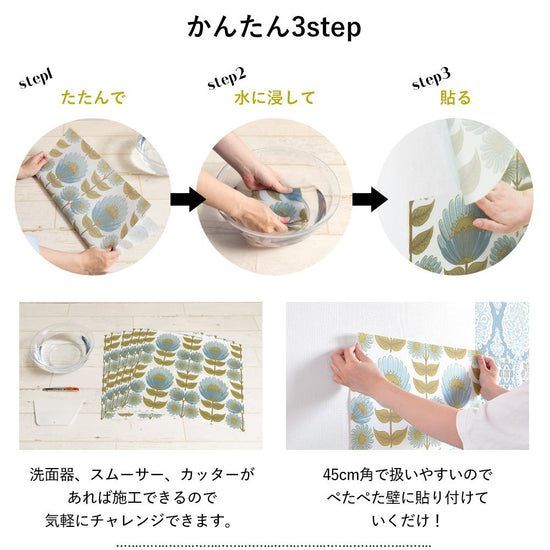 かんたん3step

step1
たたんで

step2
水に浸して

step3
貼る

洗面器、スムーサー、カッターがあれば施工できるので気軽にチャレンジできます。

45cm角で扱いやすいのでぺたぺた壁に貼り付けていくだけ！