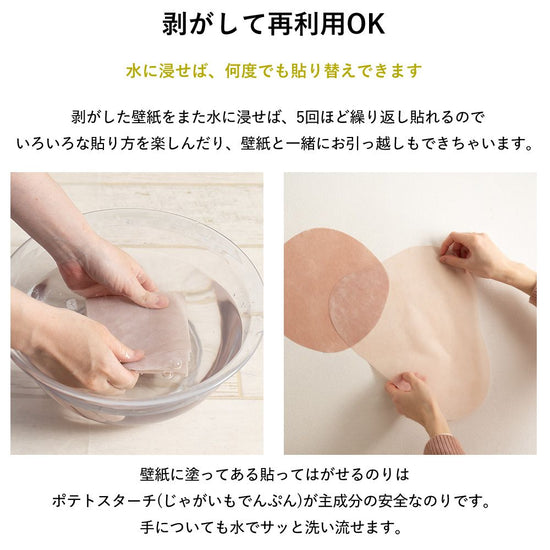 剥がして再利用OK

水に浸せば、何度でも貼り替えできます

剥がした壁紙をまた水に浸せば、5回ほど繰り返し貼れるので
いろいろな貼り方を楽しんだり、壁紙と一緒にお引っ越しもできちゃいます。

壁紙に塗ってある貼ってはがせるのりは
ポテトスターチ(じゃがいもでんぷん)が主成分の安全なのりです。
手についても水でサッと洗い流せます。