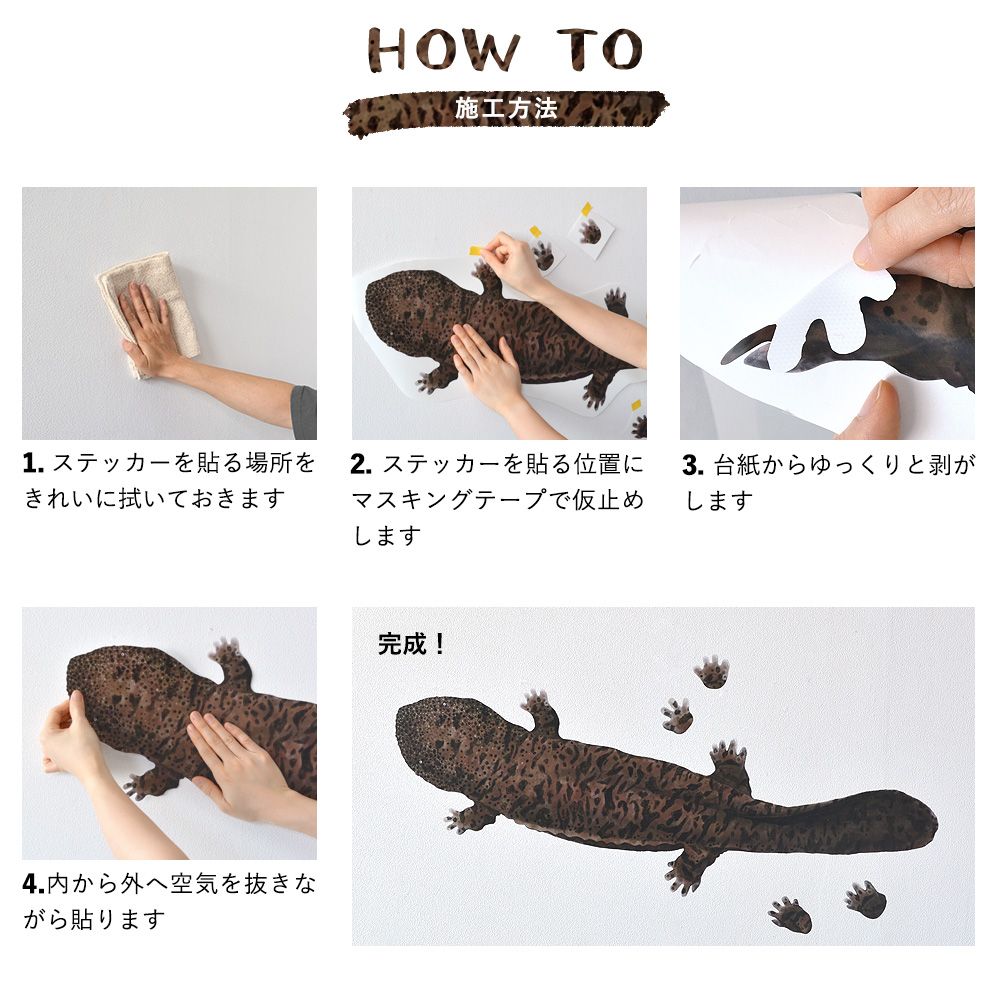 HOW TO

施工方法

1. ステッカーを貼る場所をきれいに拭いておきます

2. ステッカーを貼る位置にマスキングテープで仮止めします

3. 台紙からゆっくりと剥がします

4.内から外へ空気を抜きながら貼ります

完成！