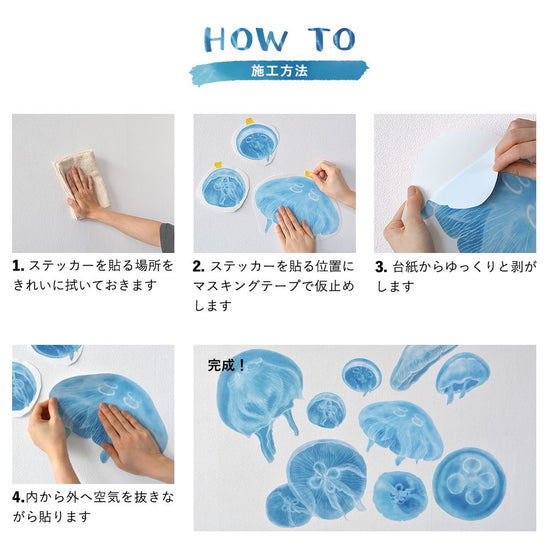 HOW TO

施工方法

1. ステッカーを貼る場所をきれいに拭いておきます

2. ステッカーを貼る位置にマスキングテープで仮止めします

3. 台紙からゆっくりと剥がします

4.内から外へ空気を抜きながら貼ります

完成！