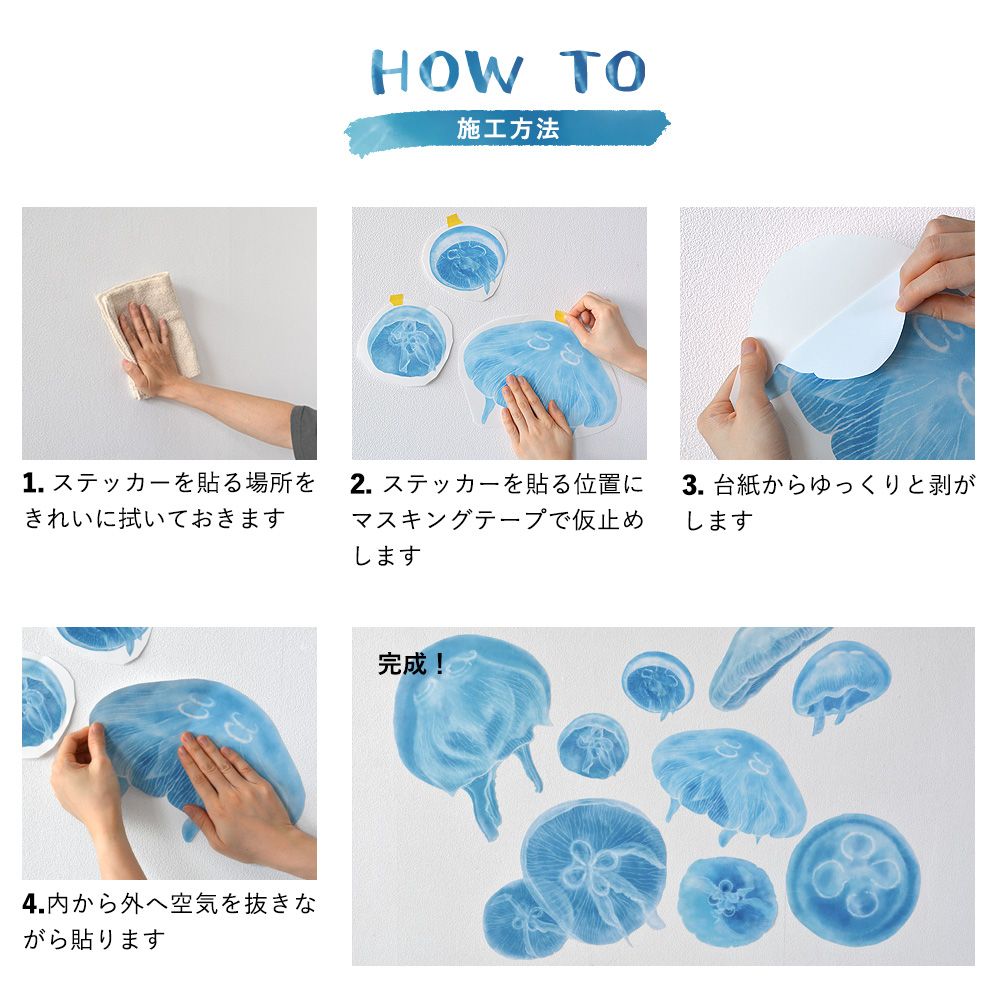 HOW TO

施工方法

1. ステッカーを貼る場所をきれいに拭いておきます

2. ステッカーを貼る位置にマスキングテープで仮止めします

3. 台紙からゆっくりと剥がします

4.内から外へ空気を抜きながら貼ります

完成！