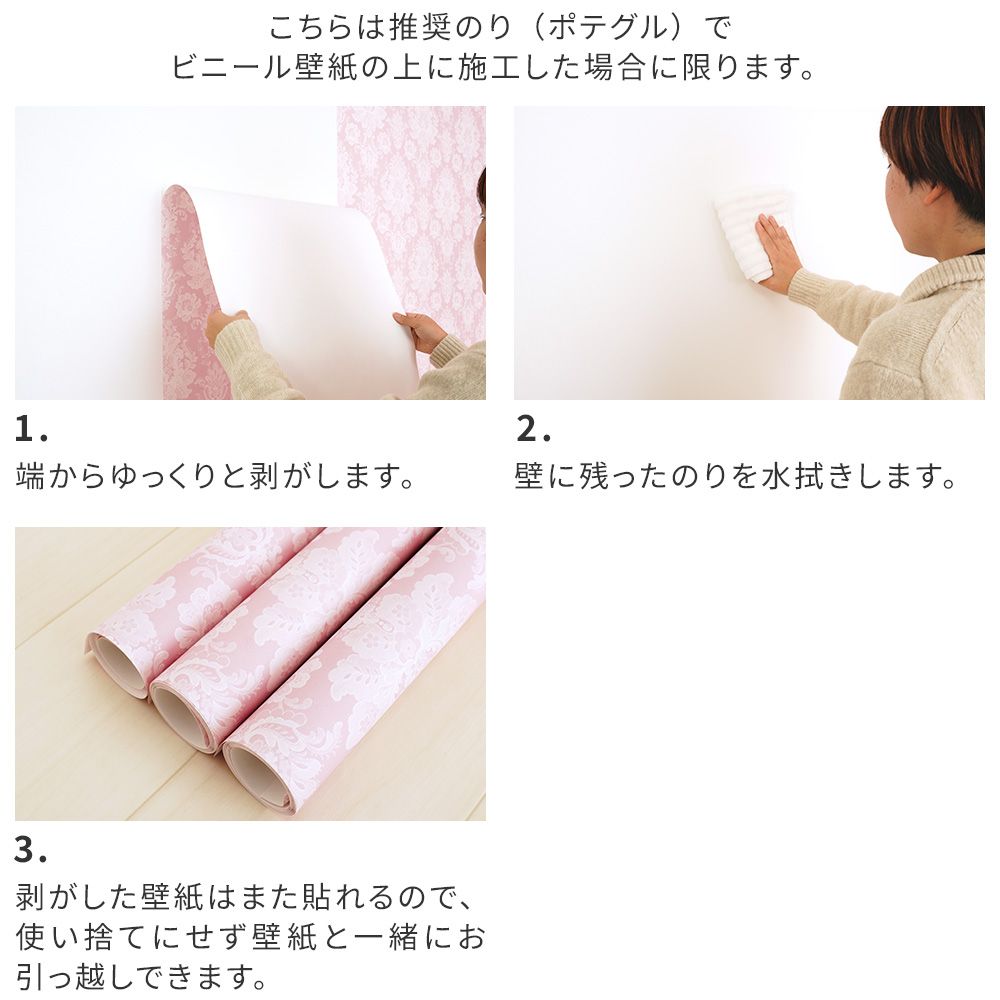 こちらは推奨のり（ポテグル）で
ビニール壁紙の上に施工した場合に限ります。

1.
端からゆっくりと剥がします。

2.
壁に残ったのりを水拭きします。

3.
剥がした壁紙はまた貼れるので、使い捨てにせず壁紙と一緒にお引っ越しできます。