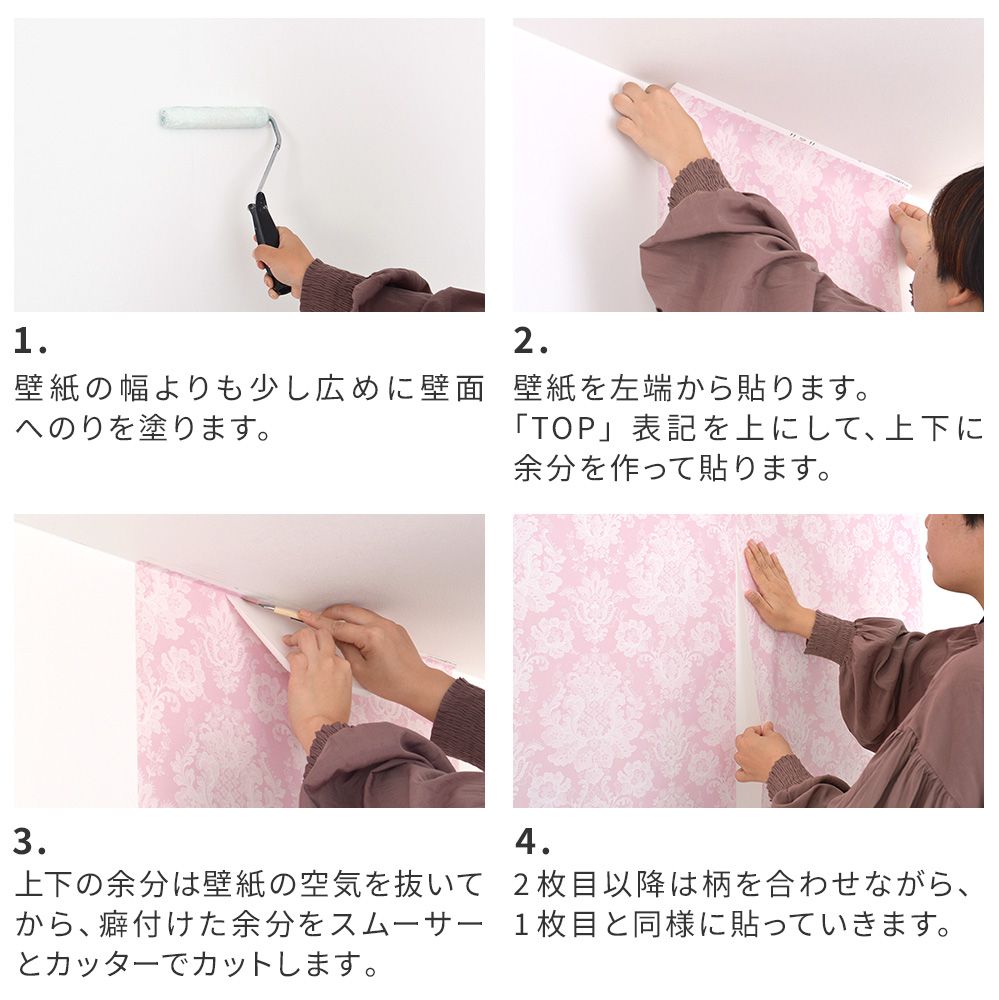 1.
壁紙の幅よりも少し広めに壁面へのりを塗ります。

2.
壁紙を左端から貼ります。
「TOP」表記を上にして、上下に余分を作って貼ります。

3.
上下の余分は壁紙の空気を抜いてから、癖付けた余分をスムーサーとカッターでカットします。

4.
2枚目以降は柄を合わせながら、1枚目と同様に貼っていきます。