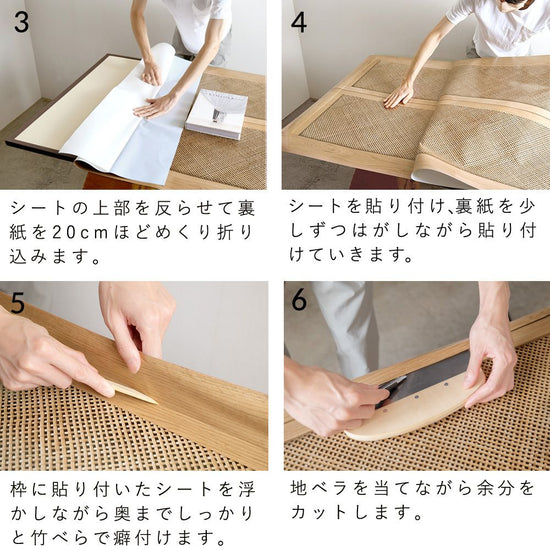 3

シートの上部を反らせて裏紙を20cmほどめくり折り込みます。

4

シートを貼り付け､裏紙を少しずつはがしながら貼り付けていきます。

5

枠に貼り付いたシートを浮かしながら奥までしっかりと竹べらで癖付けます。

6

地ベラを当てながら余分をカットします。