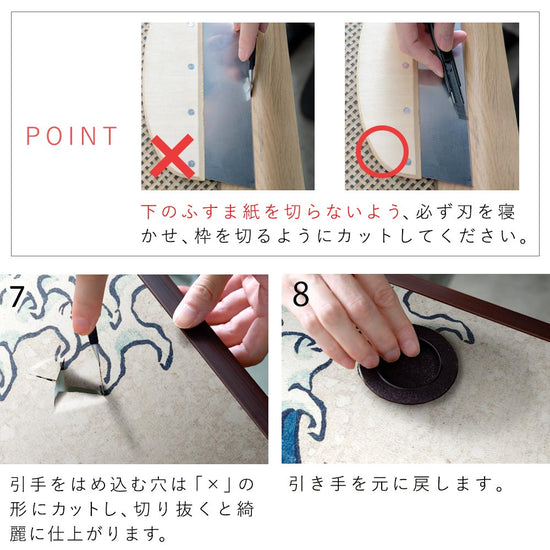 POINT

下のふすま紙を切らないよう、必ず刃を寝かせ、枠を切るようにカットしてください。

7

引手をはめ込む穴は「×」の形にカットし、切り抜くと綺麗に仕上がります。

8

引き手を元に戻します。