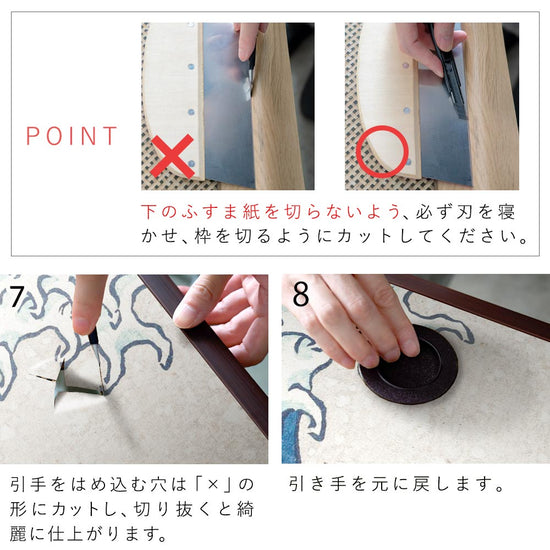 POINT

下のふすま紙を切らないよう、必ず刃を寝かせ、枠を切るようにカットしてください。

7

引手をはめ込む穴は「×」の形にカットし、切り抜くと綺麗に仕上がります。

8

引き手を元に戻します。