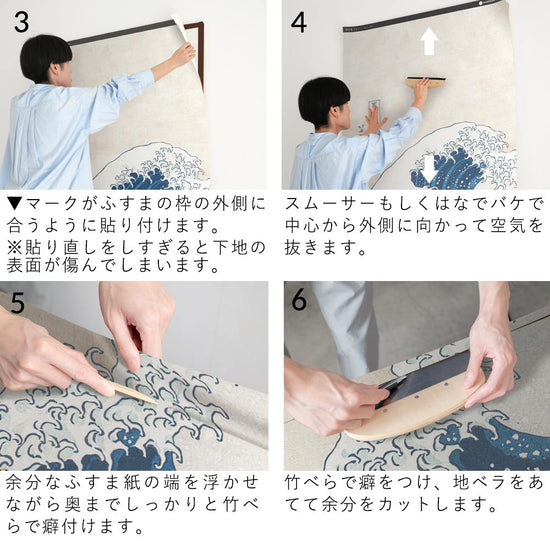 3

▼マークがふすまの枠の外側に合うように貼り付けます。
※貼り直しをしすぎると下地の表面が傷んでしまいます。

4

スムーサーもしくはなでバケで中心から外側に向かって空気を抜きます。

5

余分なふすま紙の端を浮かせながら奥までしっかりと竹べらで癖付けます。

6

竹べらで癖をつけ、地ベラをあてて余分をカットします。