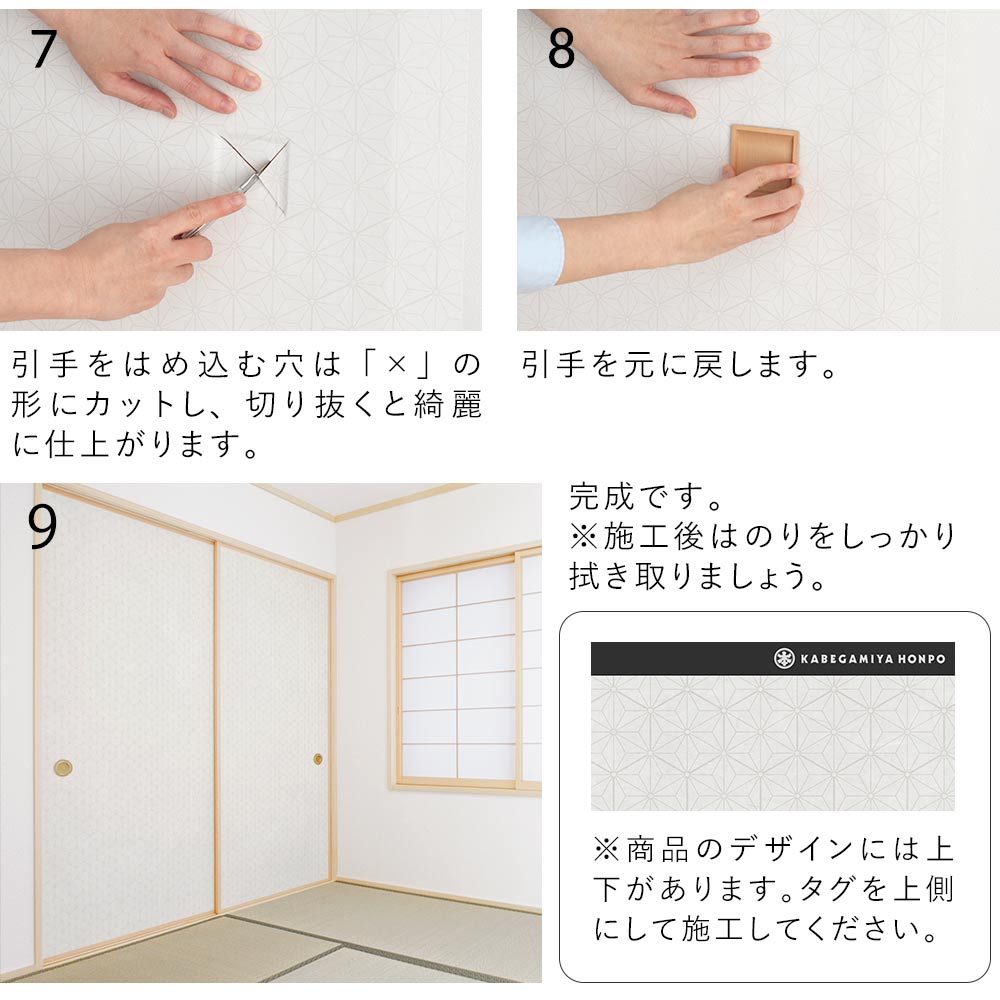 7

引手をはめ込む穴は「×」の形にカットし、切り抜くと綺麗に仕上がります。

8

引手を元に戻します。

9

完成です。
※施工後はのりをしっかり拭き取りましょう。

KABEGAMIYA HONPO

※商品のデザインには上下があります。タグを上側にして施工してください。