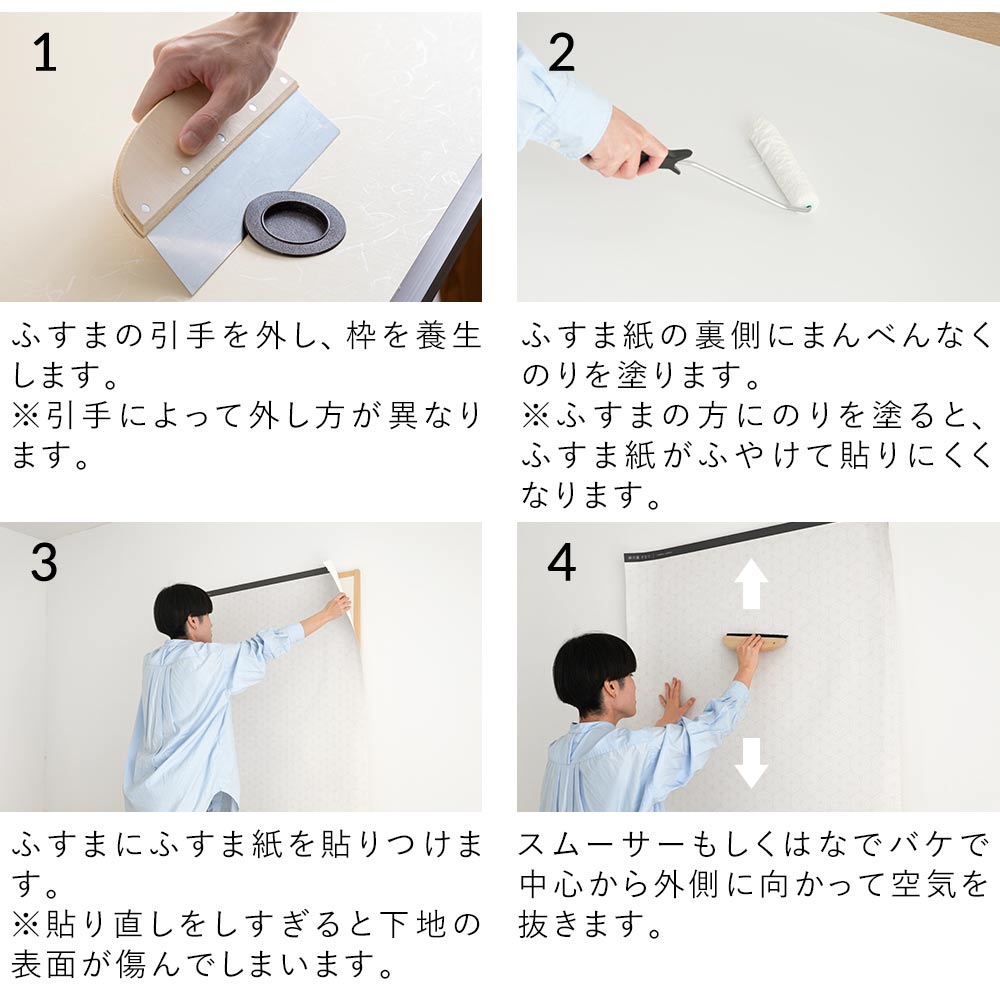 1

ふすまの引手を外し、枠を養生します。
※引手によって外し方が異なります。

2

ふすま紙の裏側にまんべんなくのりを塗ります。
※ふすまの方にのりを塗ると、ふすま紙がふやけて貼りにくくなります。

3

ふすまにふすま紙を貼りつけます。
※貼り直しをしすぎると下地の表面が傷んでしまいます。

4

スムーサーもしくはなでバケで中心から外側に向かって空気を抜きます。