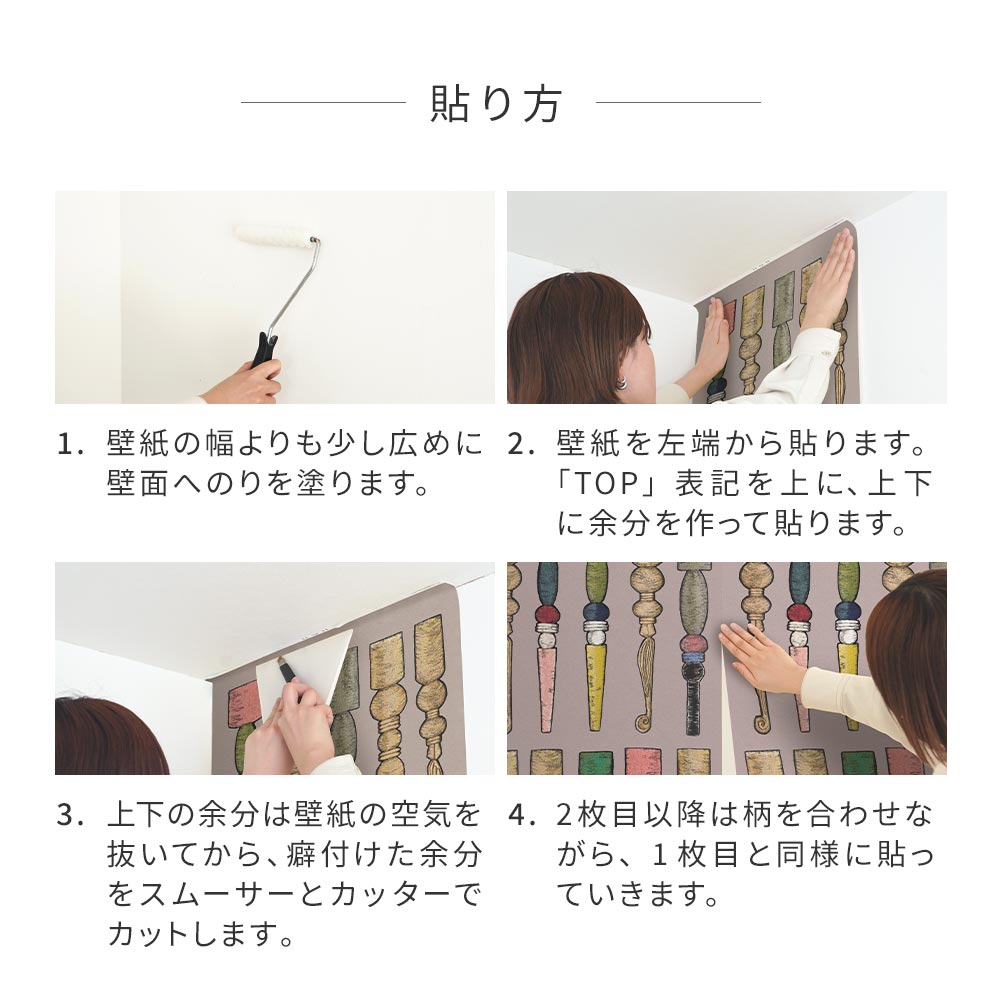 貼り方

1. 壁紙の幅よりも少し広めに壁面へのりを塗ります。

2. 壁紙を左端から貼ります。「TOP」表記を上に、上下に余分を作って貼ります。

3. 上下の余分は壁紙の空気を抜いてから、癖付けた余分をスムーサーとカッターでカットします。

4. 2枚目以降は柄を合わせながら、1枚目と同様に貼っていきます。